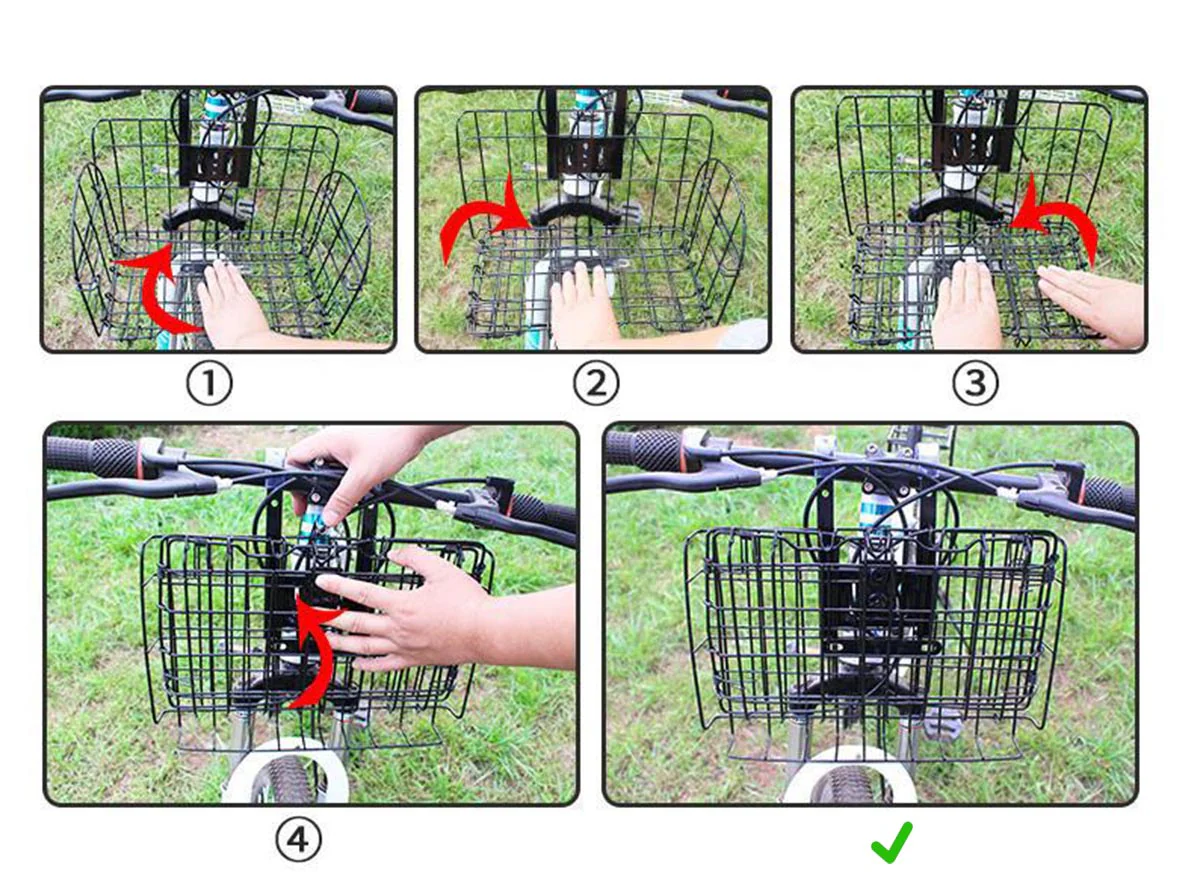 ①

②

③

④

✓